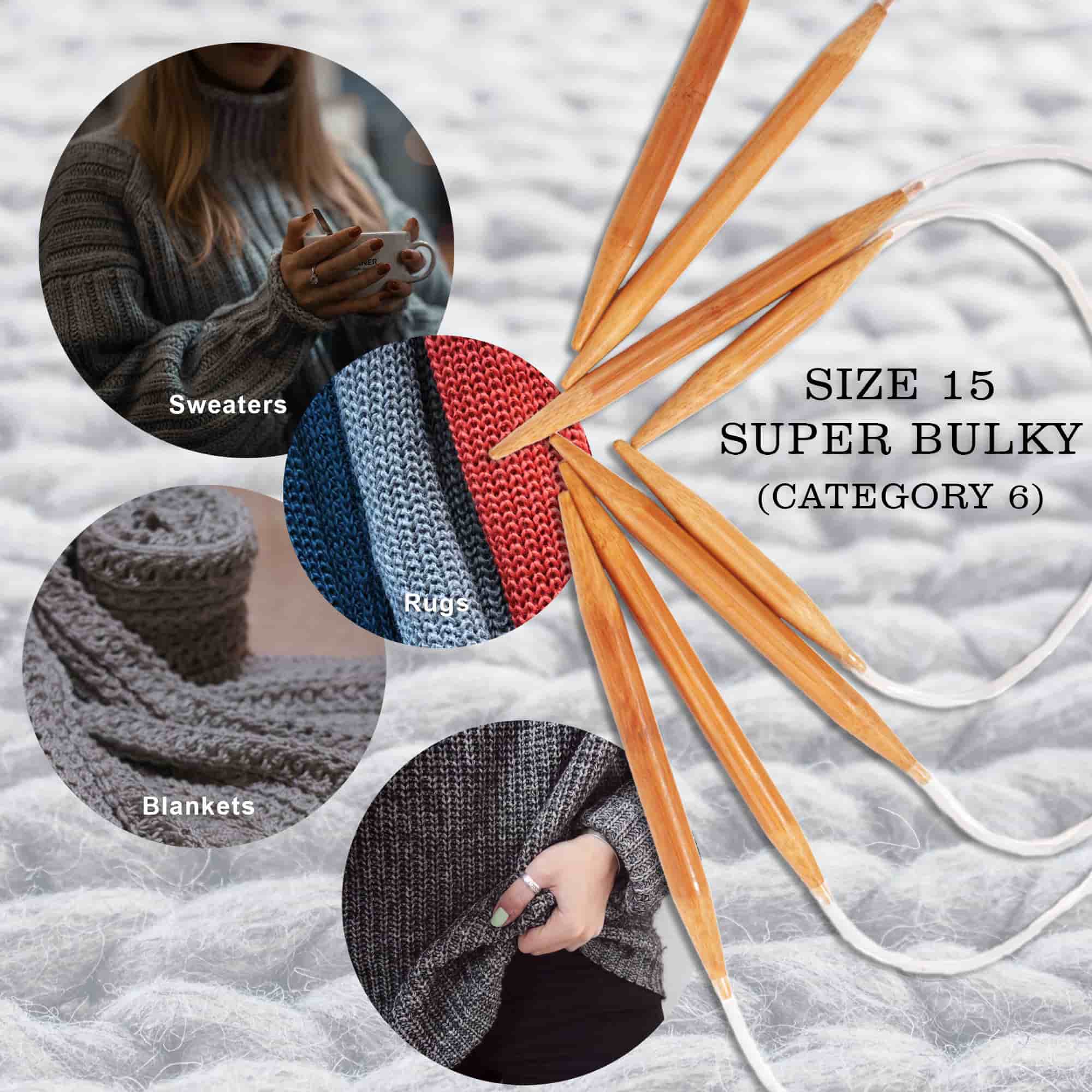 Sweaters

Rugs

Blankets

SIZE 15
SUPER BULKY
(CATEGORY 6)