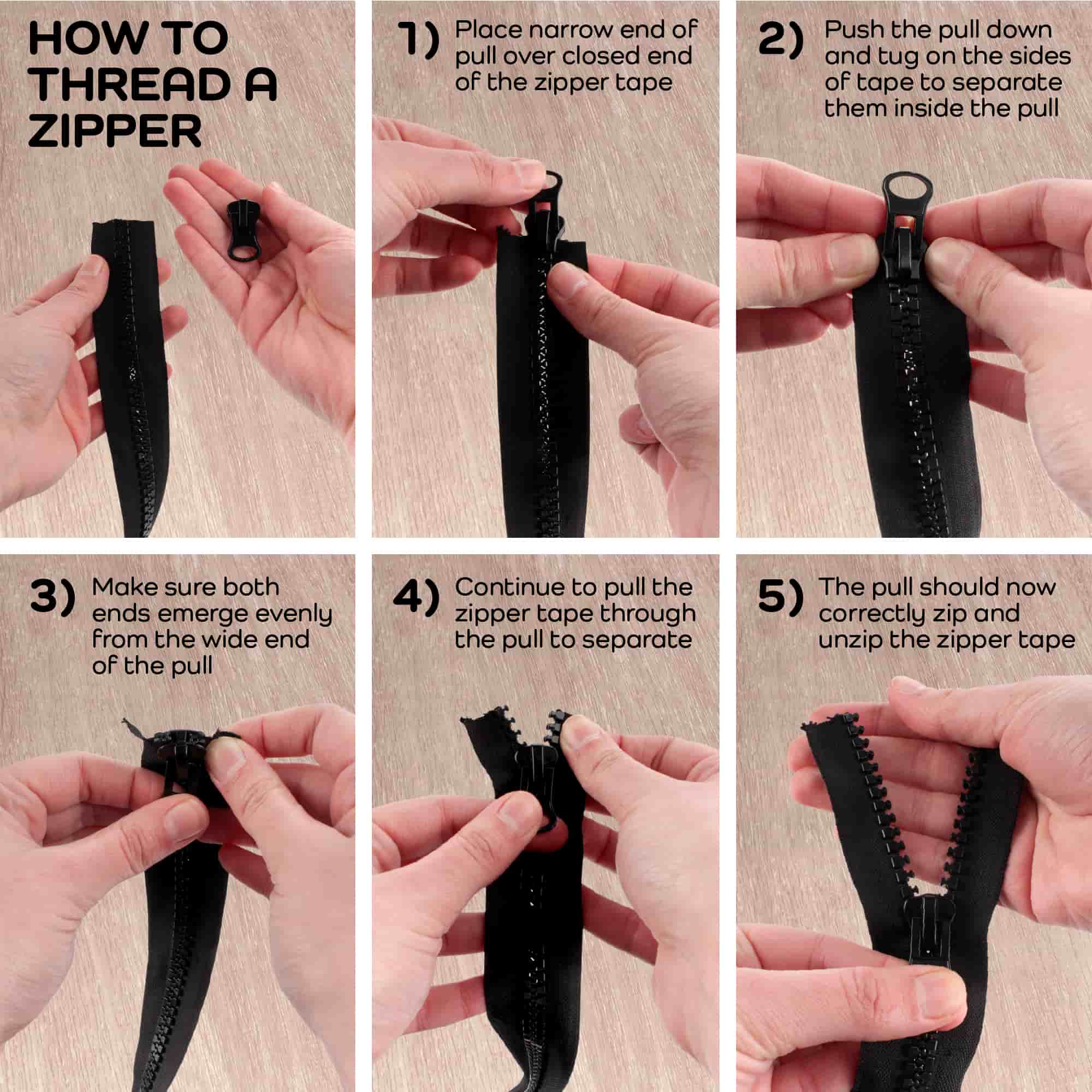 HOW TO THREAD A ZIPPER

1) Place narrow end of pull over closed end of the zipper tape

2) Push the pull down and tug on the sides of tape to separate them inside the pull

3) Make sure both ends emerge evenly from the wide end of the pull

4) Continue to pull the zipper tape through the pull to separate

5) The pull should now correctly zip and unzip the zipper tape