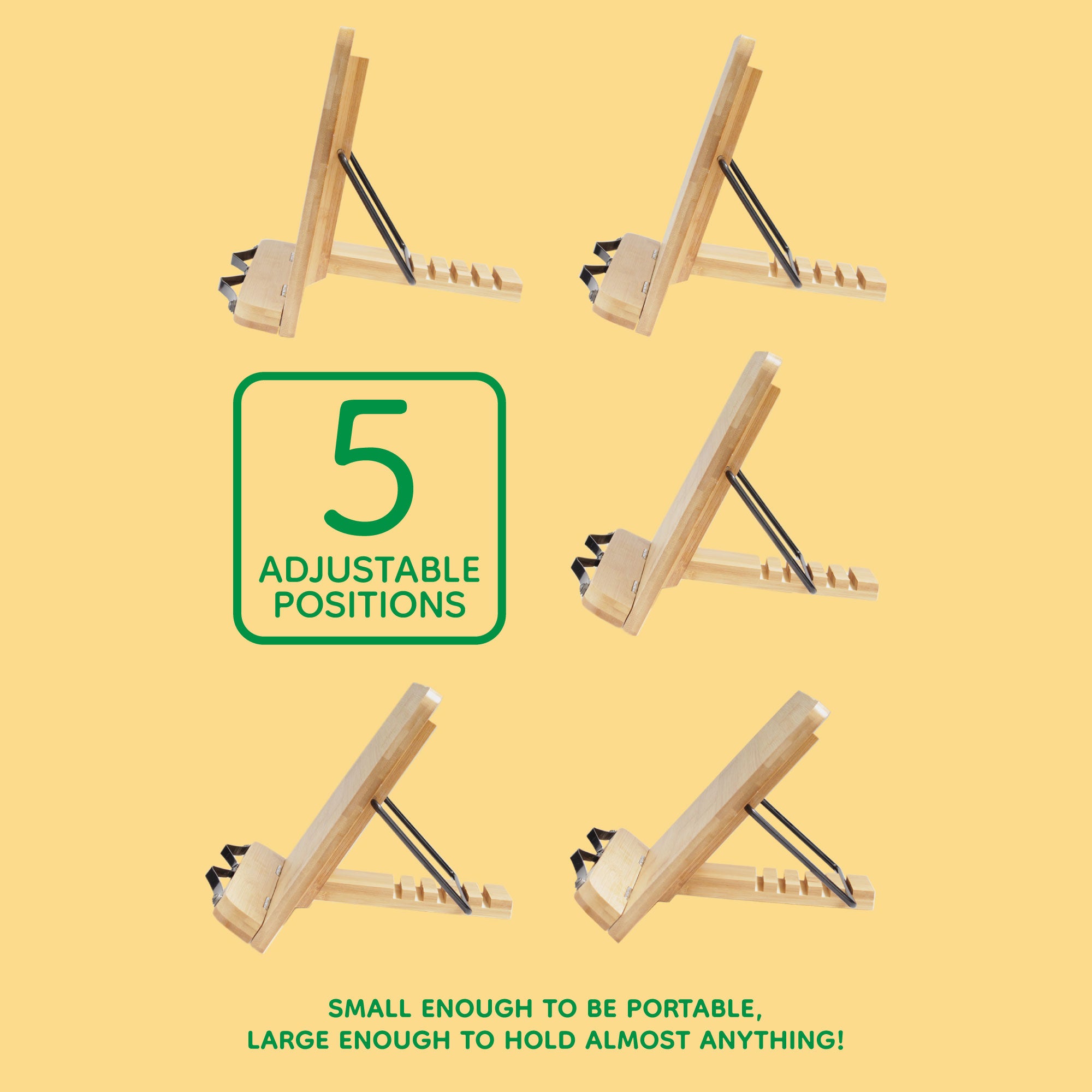 5
ADJUSTABLE
POSITIONS

SMALL ENOUGH TO BE PORTABLE,
LARGE ENOUGH TO HOLD ALMOST ANYTHING!