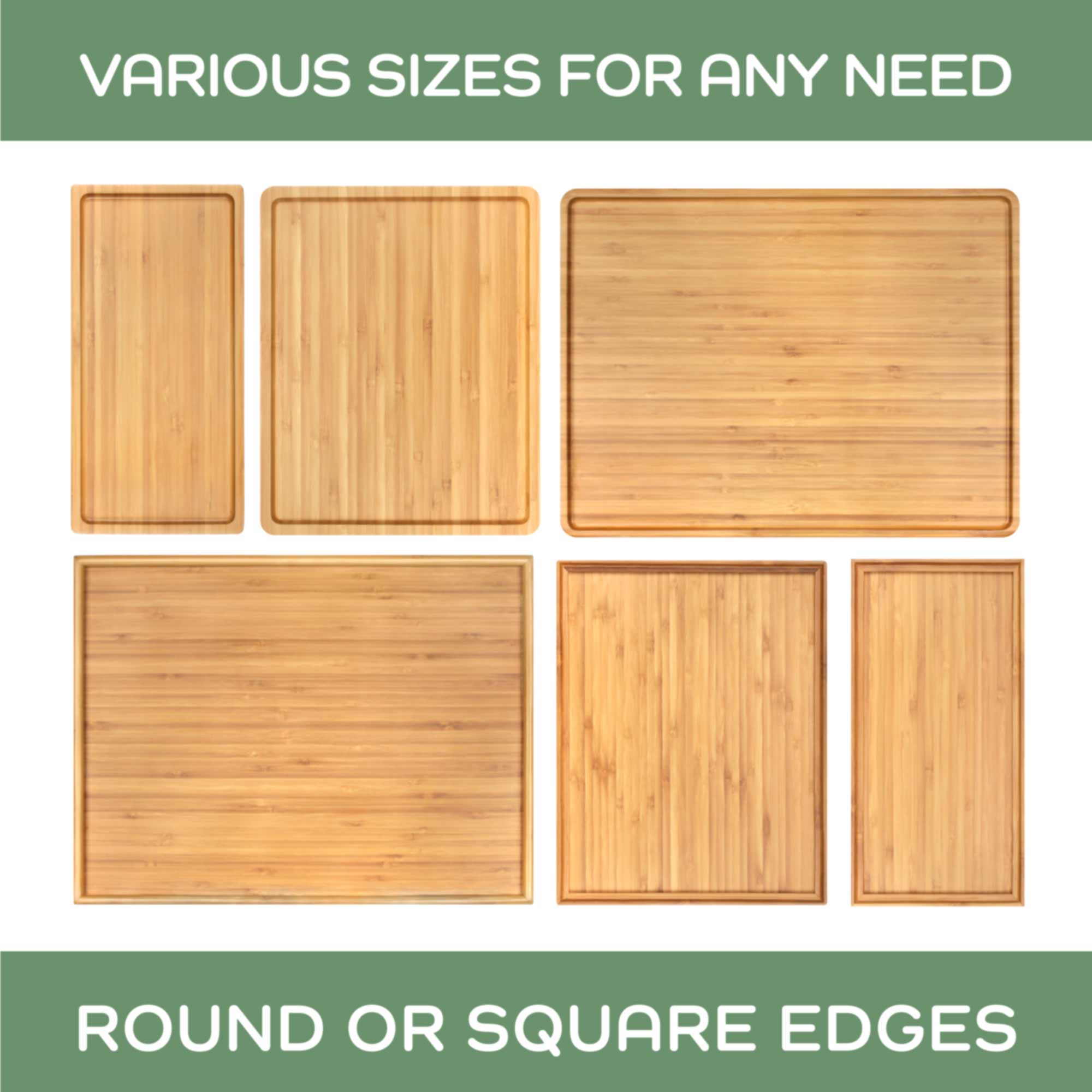 VARIOUS SIZES FOR ANY NEED

ROUND OR SQUARE EDGES