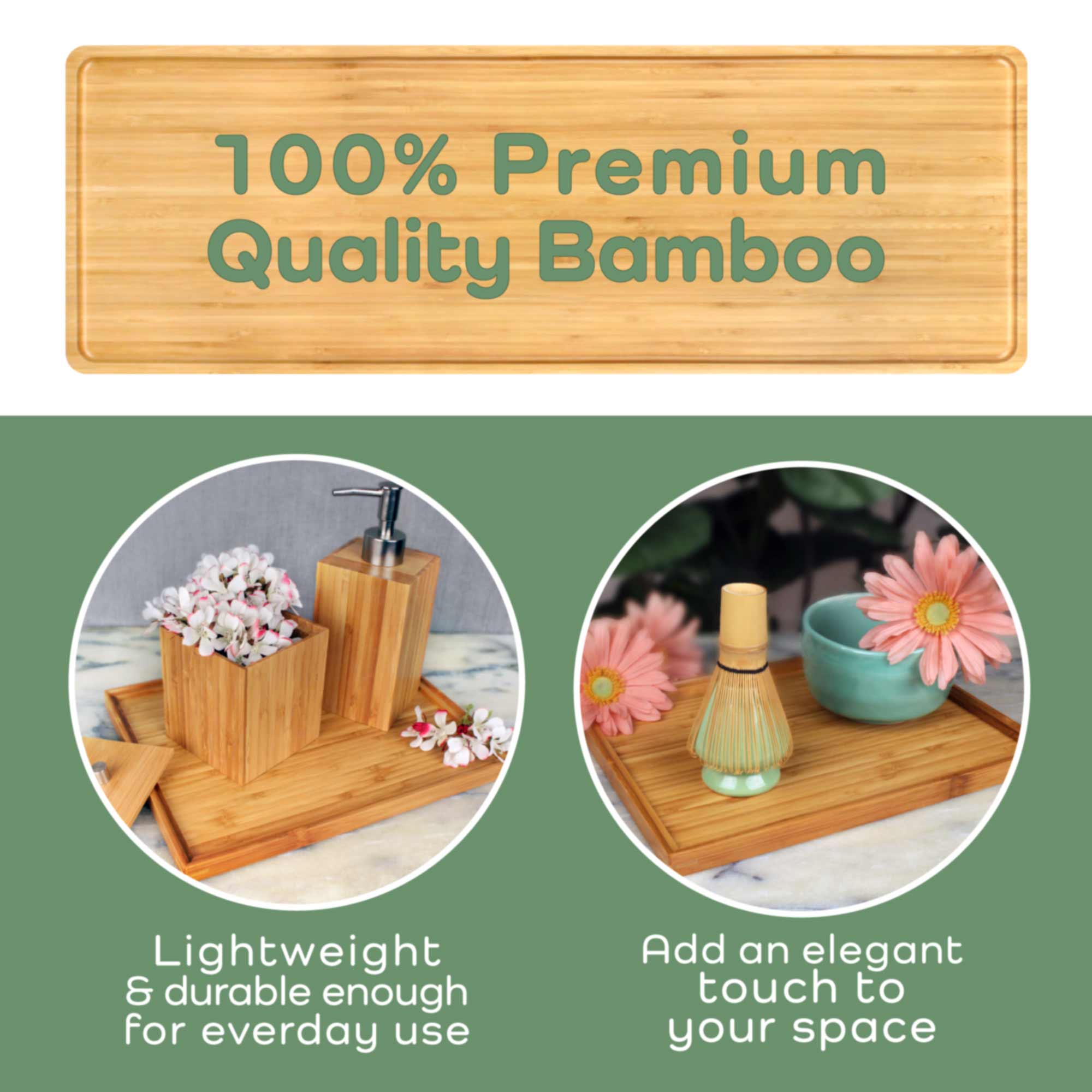 100% Premium Quality Bamboo

Lightweight & durable enough for everday use

Add an elegant touch to your space