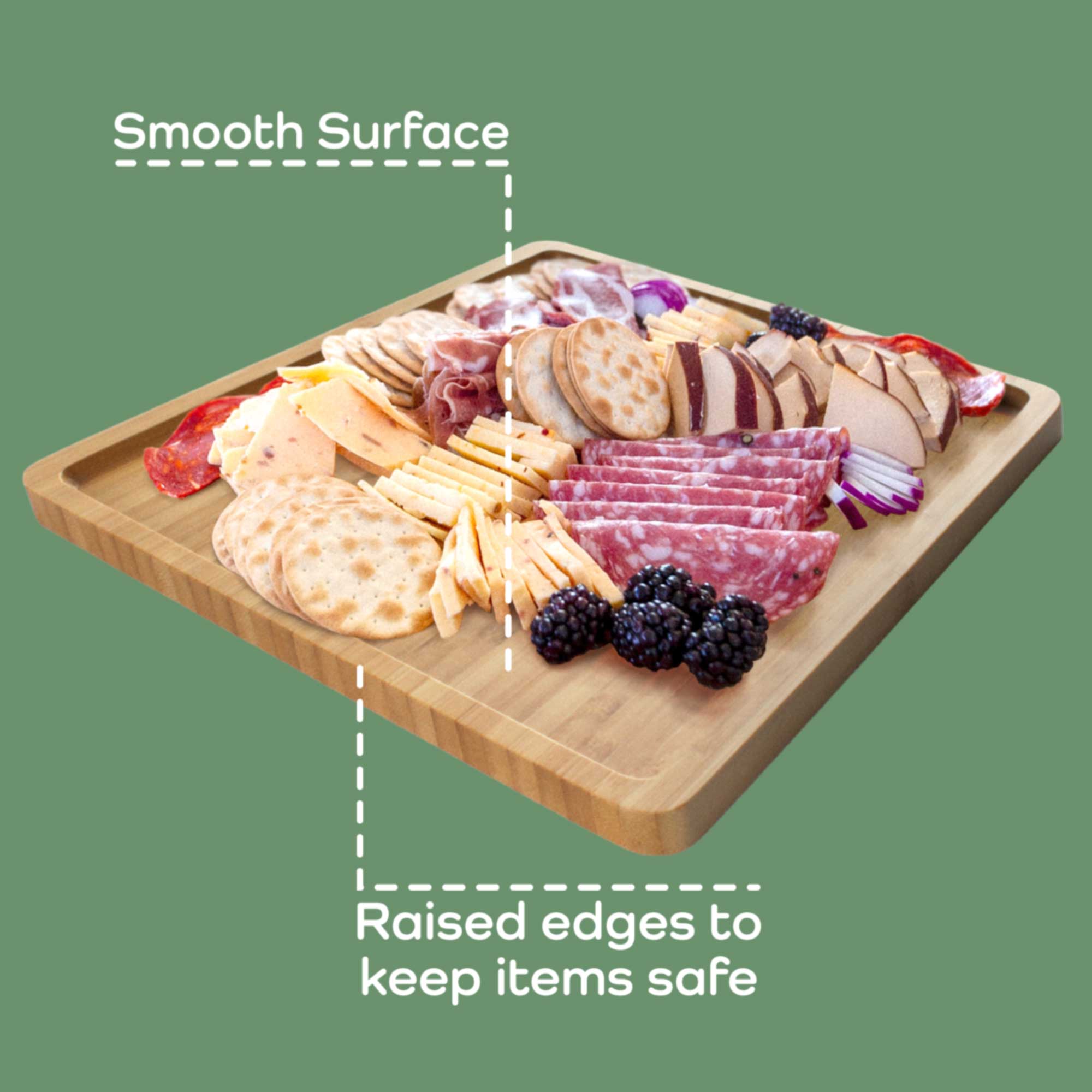 Smooth Surface

Raised edges to keep items safe