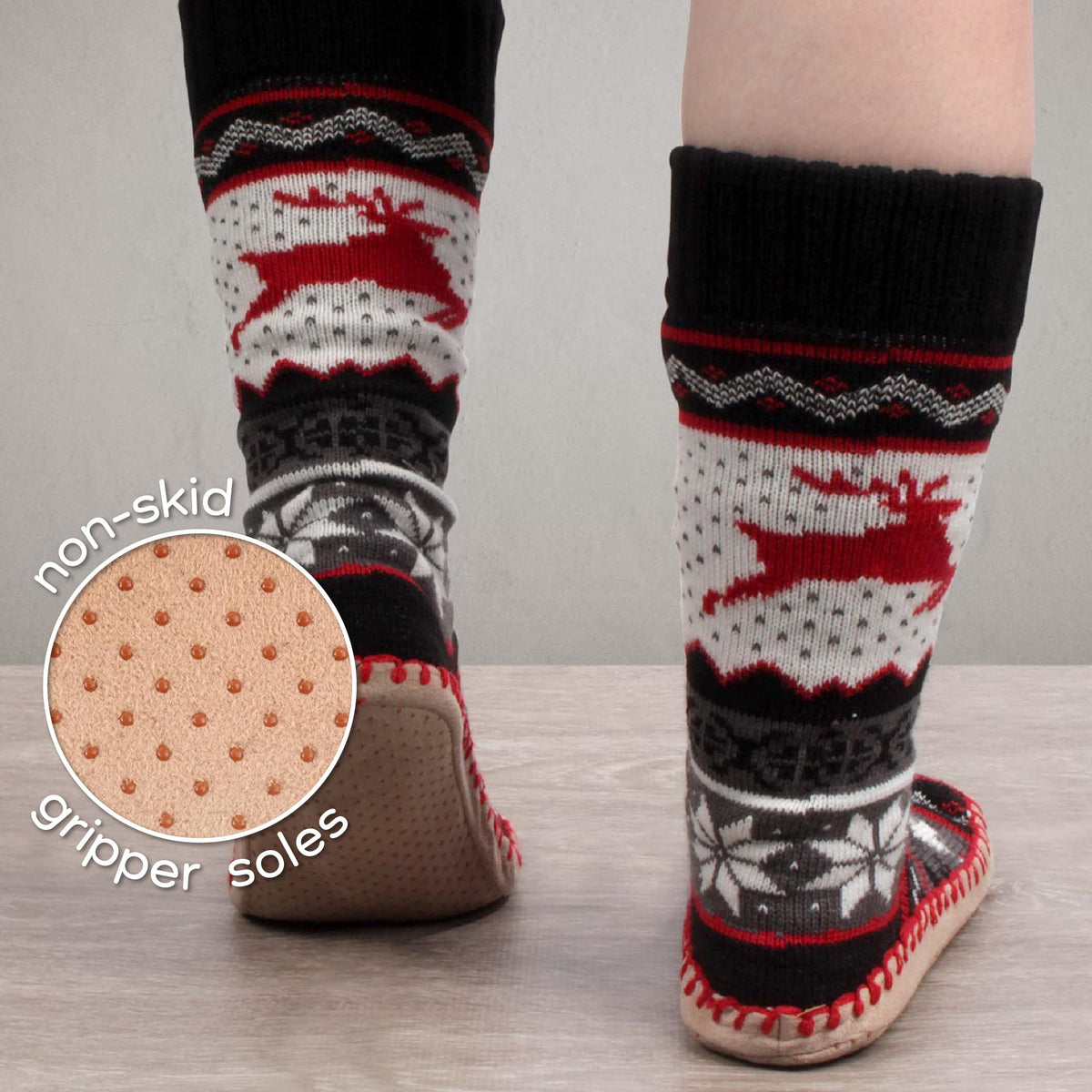 non-skid
gripper soles