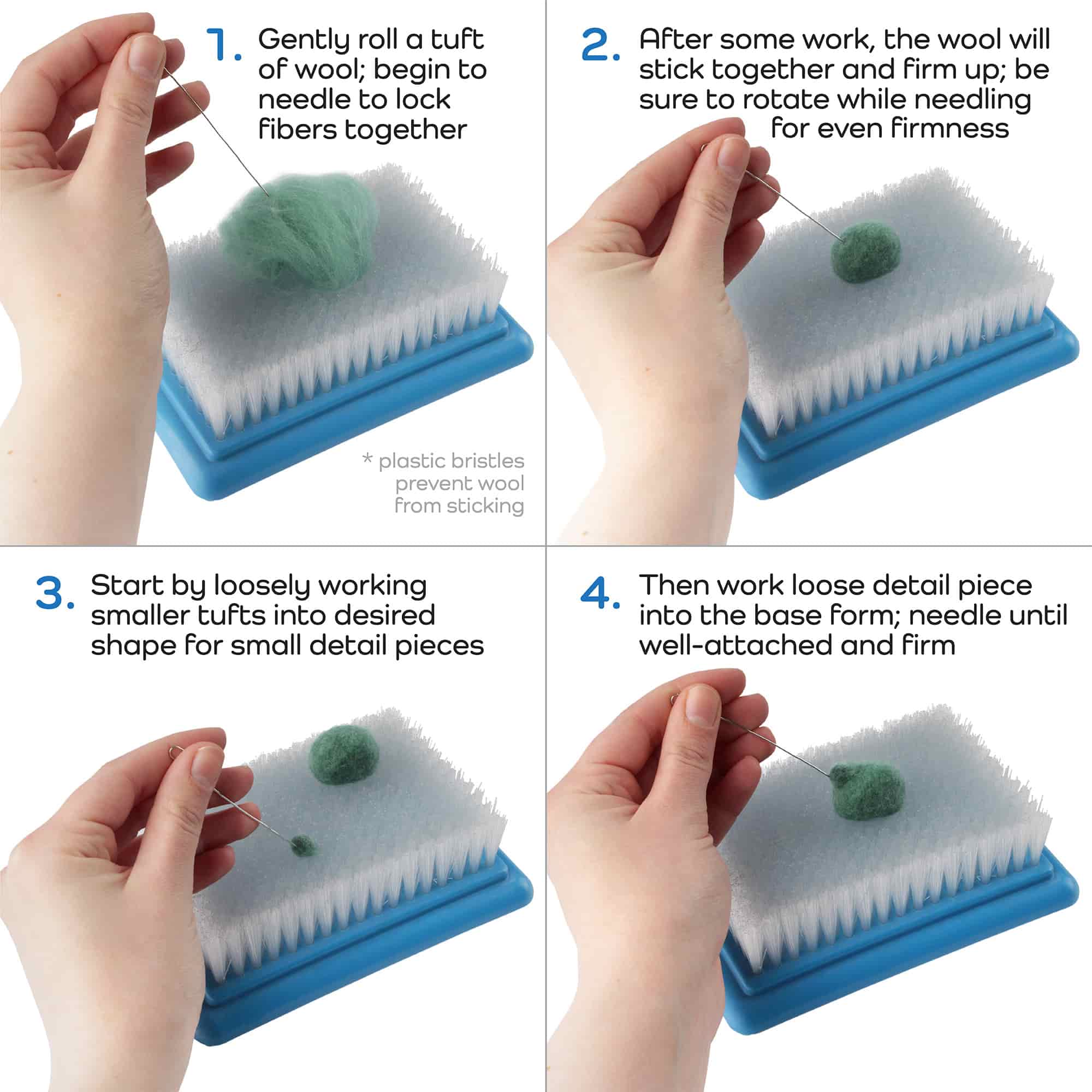 1. Gently roll a tuft of wool; begin to needle to lock fibers together

* plastic bristles prevent wool from sticking

2. After some work, the wool will stick together and firm up; be sure to rotate while needling for even firmness

3. Start by loosely working smaller tufts into desired shape for small detail pieces

4. Then work loose detail piece into the base form; needle until well-attached and firm