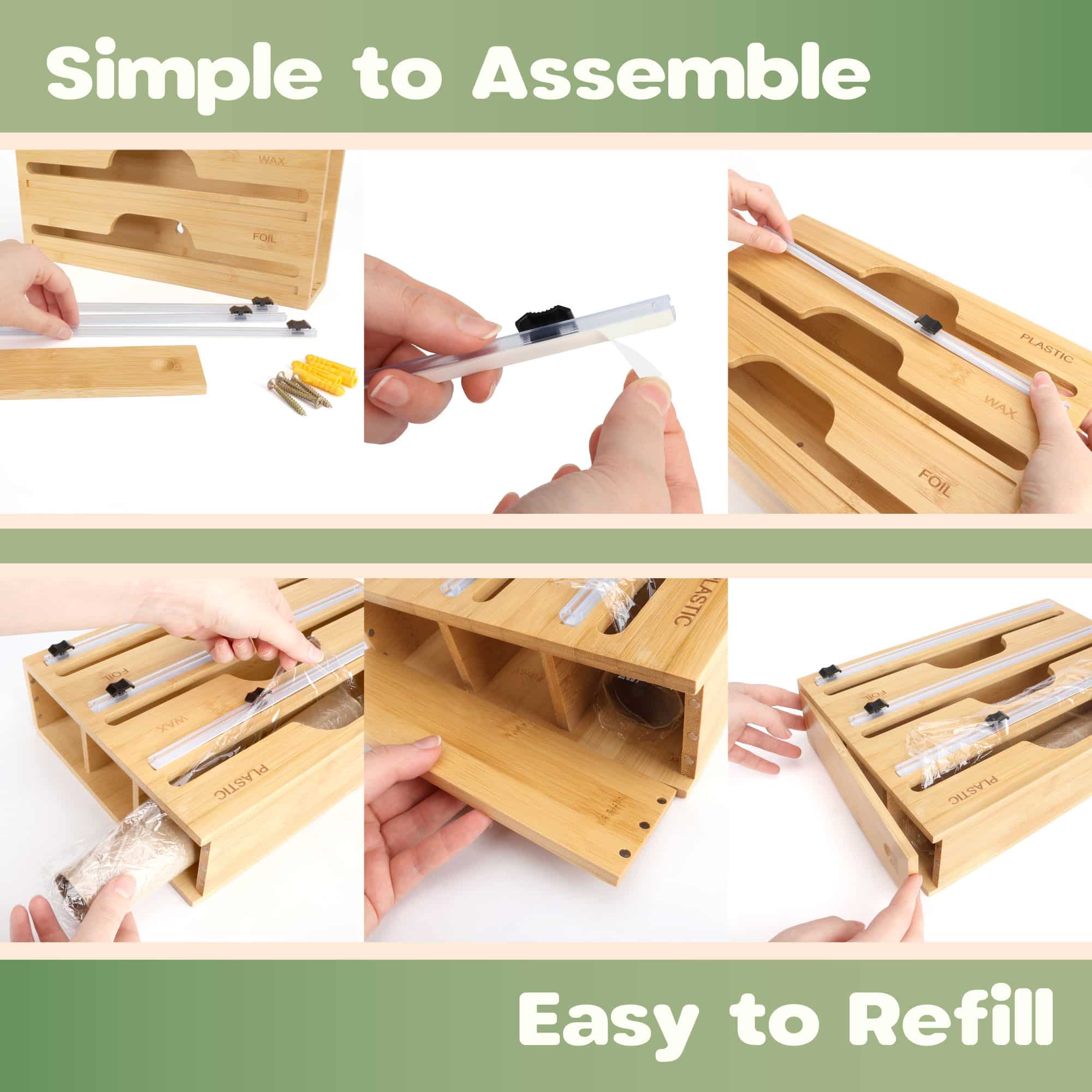 Simple to Assemble

WAX

FOIL

PLASTIC

WAX

FOIL

FOIL

WAX

PLASTIC

PLASTIC

FOIL

PLASTIC

Easy to Refill