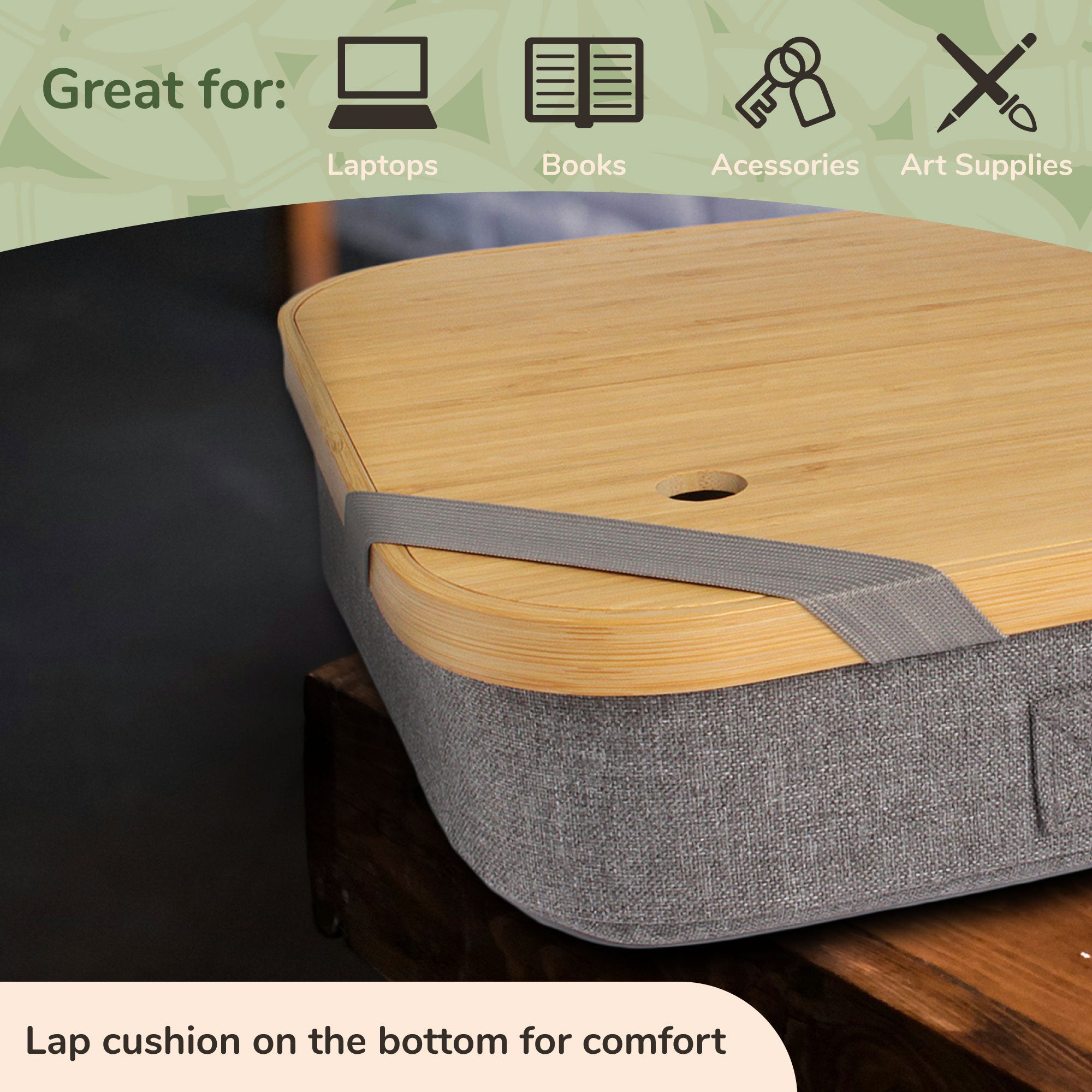 Great for:

Laptops

Books

Acessories

Art Supplies

Lap cushion on the bottom for comfort