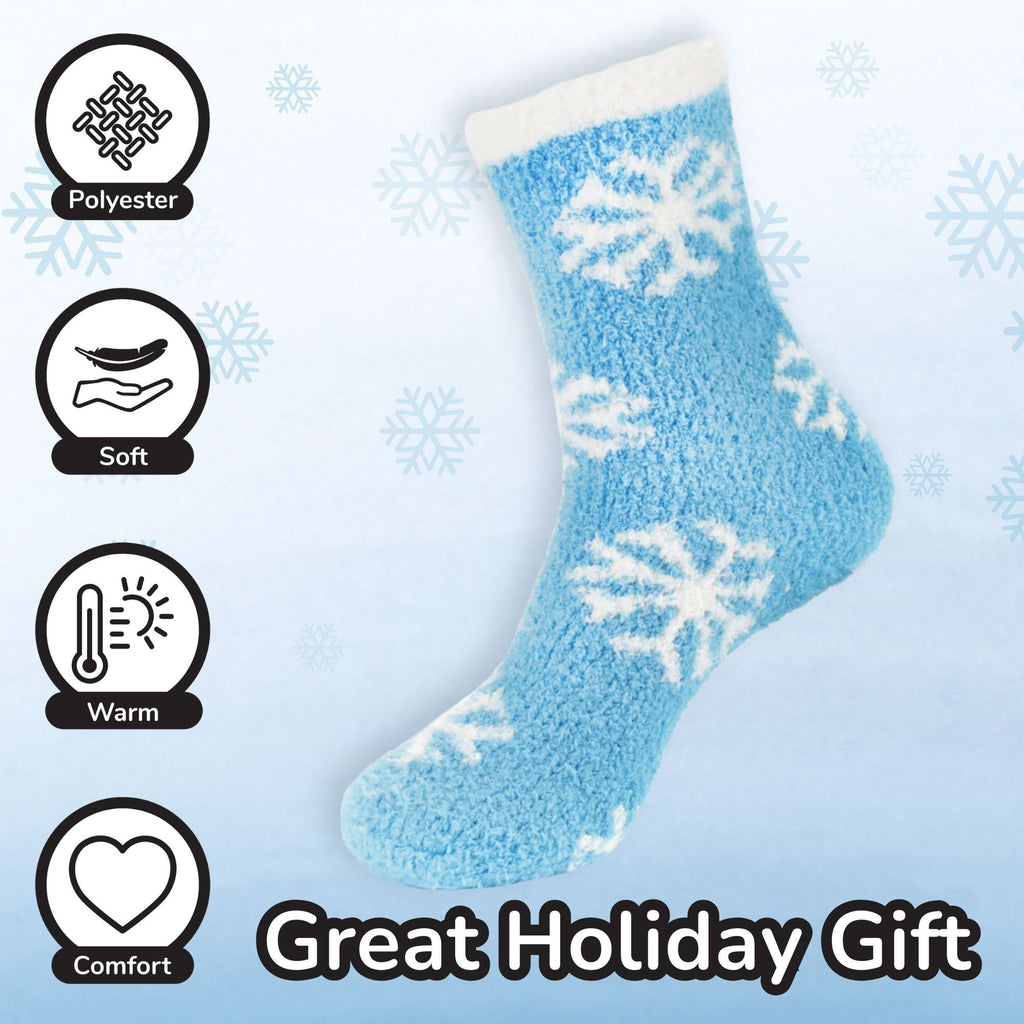 Polyester

Soft

Warm

Comfort

Great Holiday Gift