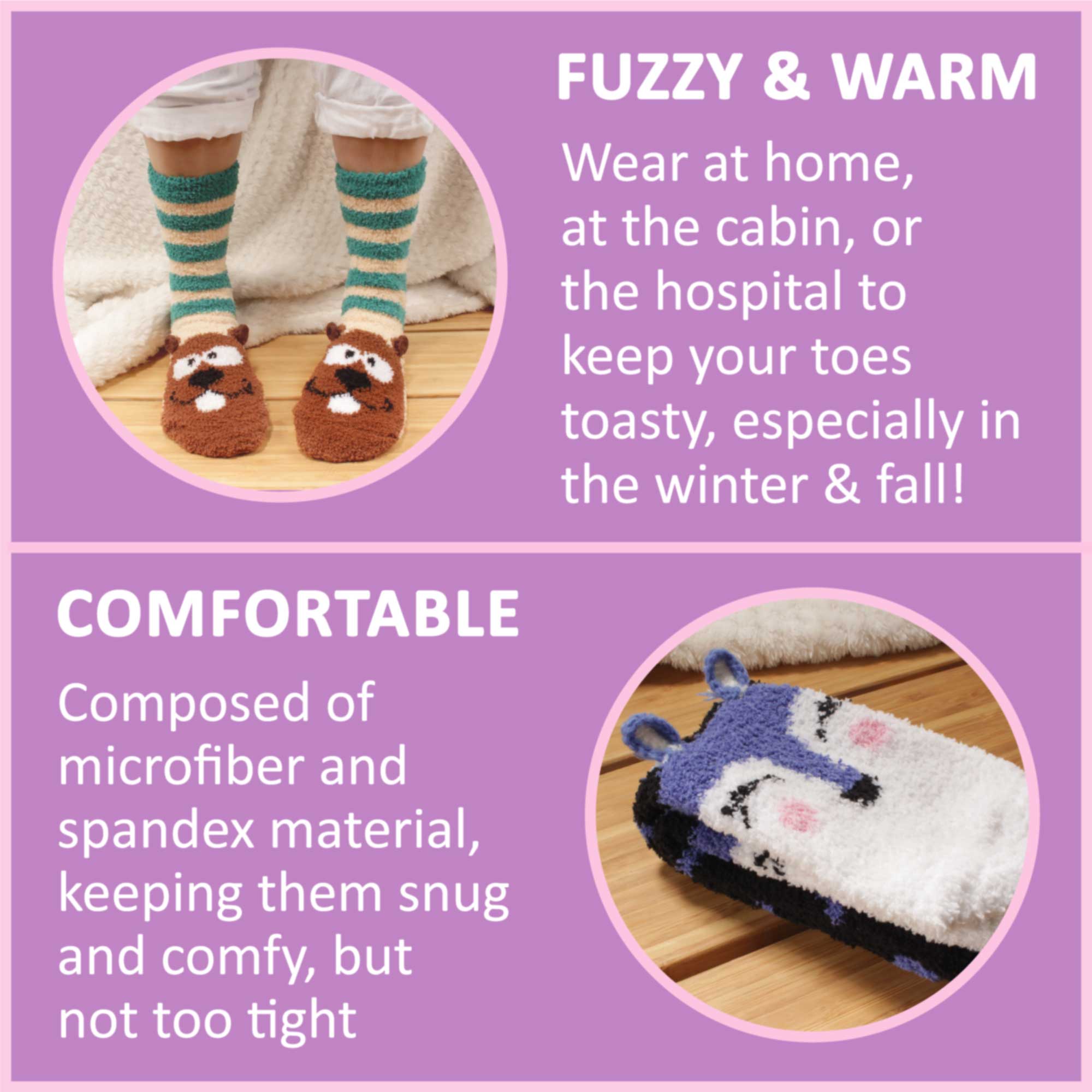 FUZZY & WARM

Wear at home, at the cabin, or the hospital to keep your toes toasty, especially in the winter & fall!

COMFORTABLE

Composed of microfiber and spandex material, keeping them snug and comfy, but not too tight