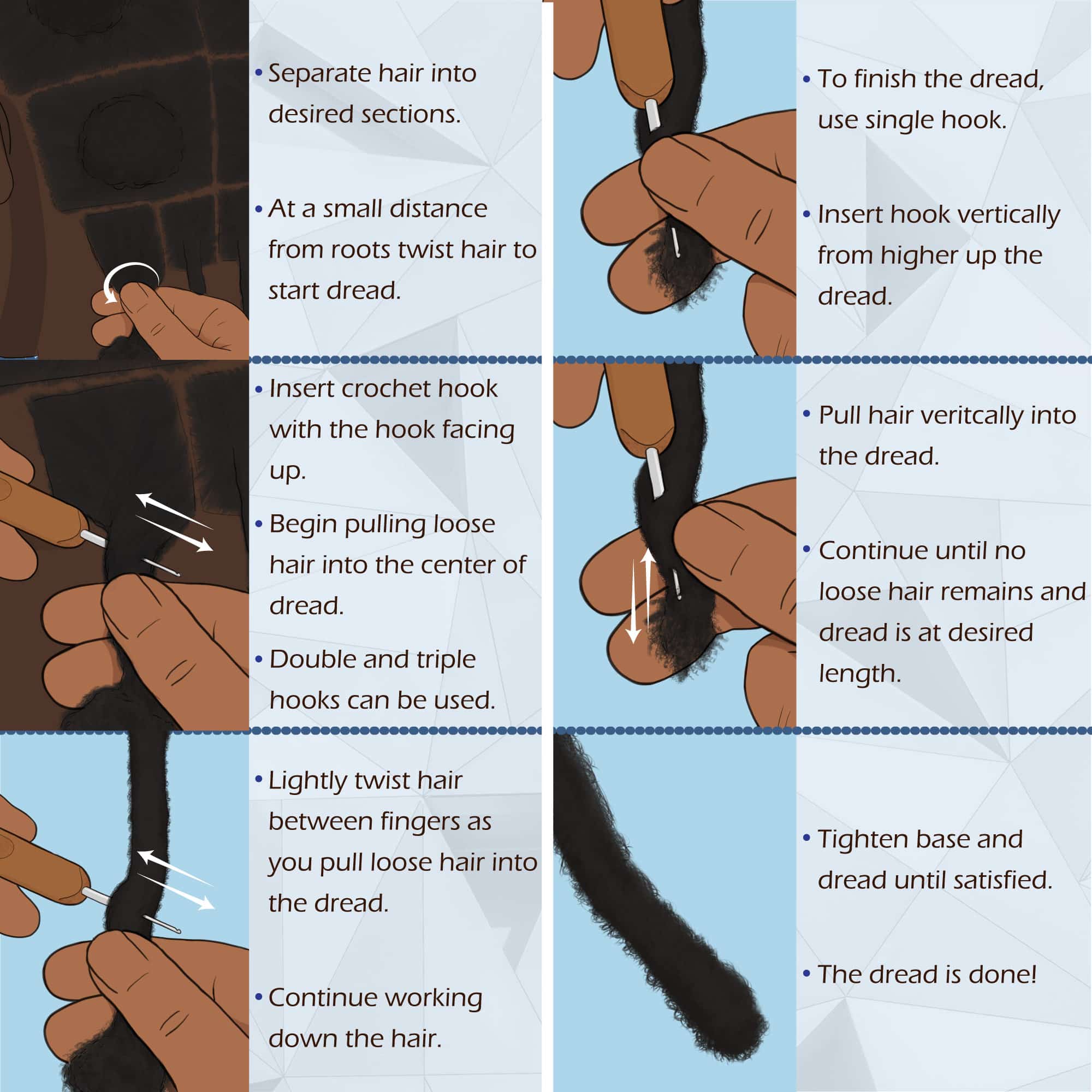 • Separate hair into desired sections.

• At a small distance from roots twist hair to start dread.

• Insert crochet hook with the hook facing up.

• Begin pulling loose hair into the center of dread.

• Double and triple hooks can be used.

• Lightly twist hair between fingers as you pull loose hair into the dread.

• Continue working down the hair.

• To finish the dread, use single hook.

• Insert hook vertically from higher up the dread.

• Pull hair veritcally into the dread.

• Continue until no loose hair remains and dread is at desired length.

• Tighten base and dread until satisfied.

• The dread is done!