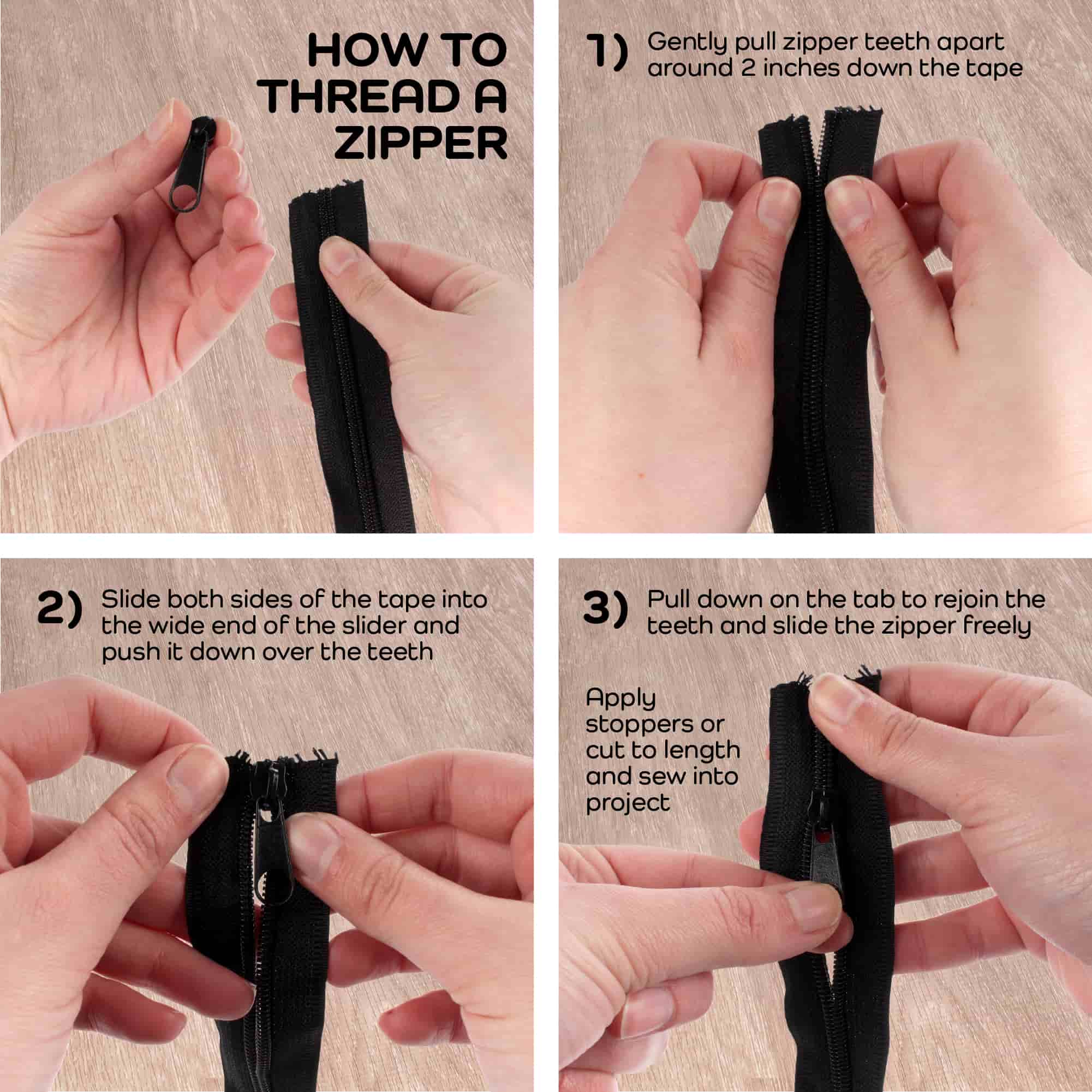 HOW TO THREAD A ZIPPER

1) Gently pull zipper teeth apart around 2 inches down the tape

2) Slide both sides of the tape into the wide end of the slider and push it down over the teeth

3) Pull down on the tab to rejoin the teeth and slide the zipper freely

Apply stoppers or cut to length and sew into project